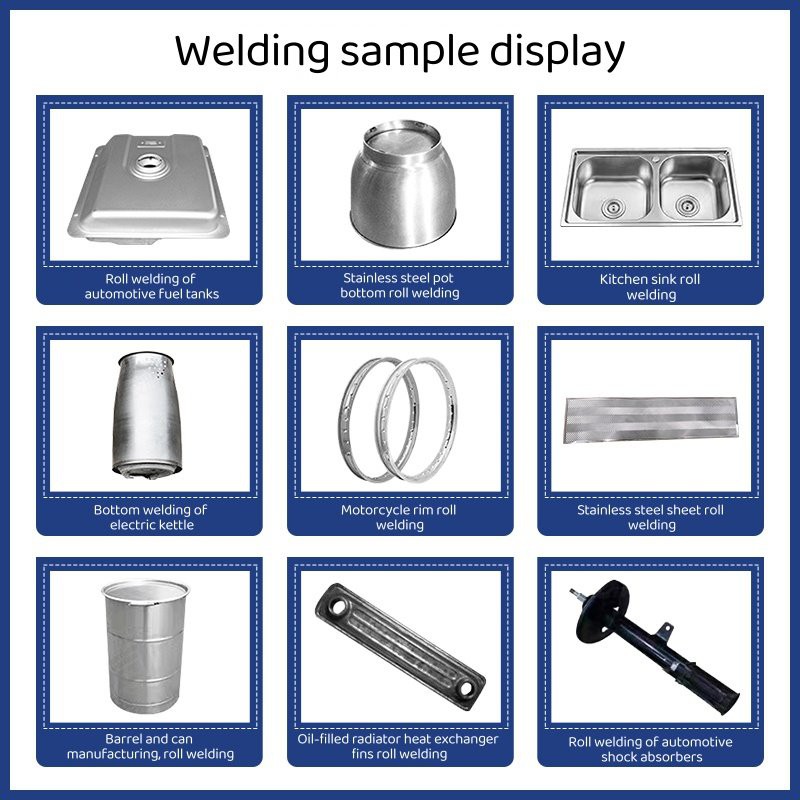 Welding sample display

Roll welding of automotive fuel tanks

Stainless steel pot bottom roll welding

Kitchen sink roll welding

Bottom welding of electric kettle

Motorcycle rim roll welding

Stainless steel sheet roll welding

Barrel and can manufacturing, roll welding

Oil-filled radiator heat exchanger fins roll welding

Roll welding of automotive shock absorbers